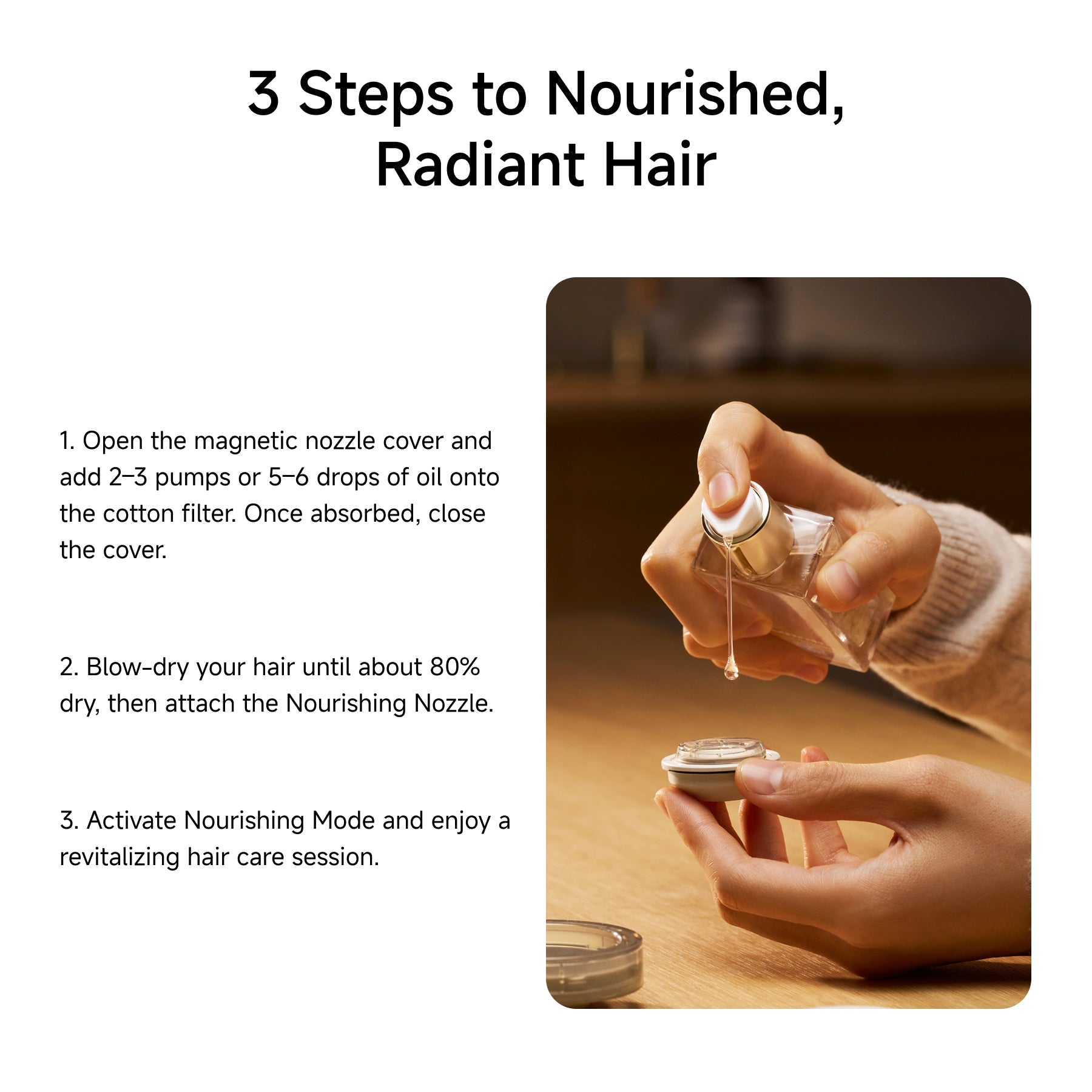 3 Steps to Nourished, Radiant Hair

1. Open the magnetic nozzle cover and add 2–3 pumps or 5–6 drops of oil onto the cotton filter. Once absorbed, close the cover.

2. Blow-dry your hair until about 80% dry, then attach the Nourishing Nozzle.

3. Activate Nourishing Mode and enjoy a revitalizing hair care session.